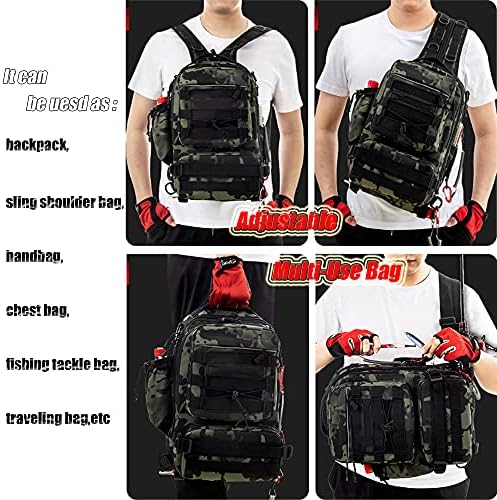 It can
be uesd as :

backpack,

sling shoulder bag,

handbag,

chest bag,

fishing tackle bag,

traveling bag,etc

Adjustable

Multi-Use Bag