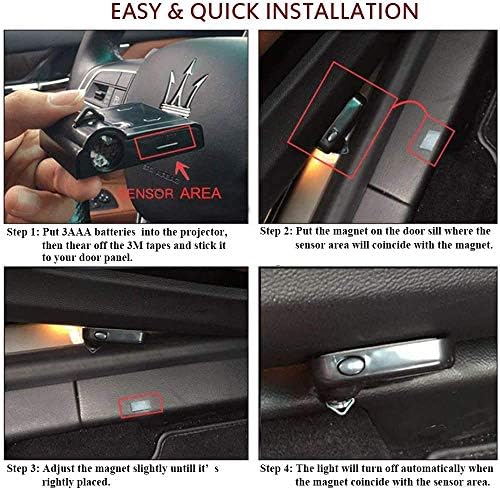 EASY & QUICK INSTALLATION

SENSOR AREA

Step 1: Put 3AAA batteries into the projector, then thear off the 3M tapes and stick it to your door panel.

Step 2: Put the magnet on the door sill where the sensor area will coincide with the magnet.

Step 3: Adjust the magnet slightly untill it' s rightly placed.

Step 4: The light will turn off automatically when the magnet coincide with the sensor area.