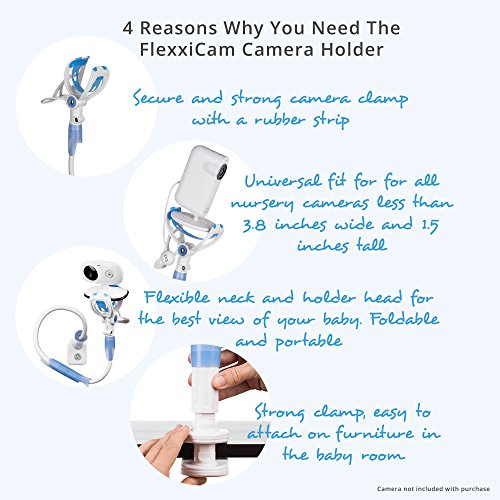 4 Reasons Why You Need The FlexxiCam Camera Holder

Secure and strong camera clamp with a rubber strip

Universal fit for for all nursery cameras less than 3.8 inches wide and 1.5 inches tall

Flexible neck and holder head for the best view of your baby. Foldable and portable

Strong clamp, easy to attach on furniture in the baby room

Camera not included with purchase