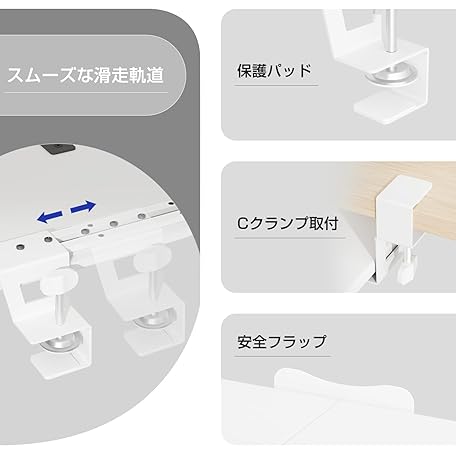 スムーズな滑走軌道

保護パッド

Cクランプ取付

安全フラップ