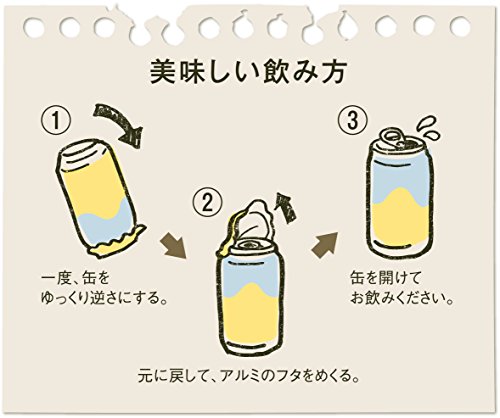 美味しい飲み方

①

一度、缶を
ゆっくり逆さにする。

②

元に戻して、アルミのフタをめくる。

③

缶を開けて
お飲みください。