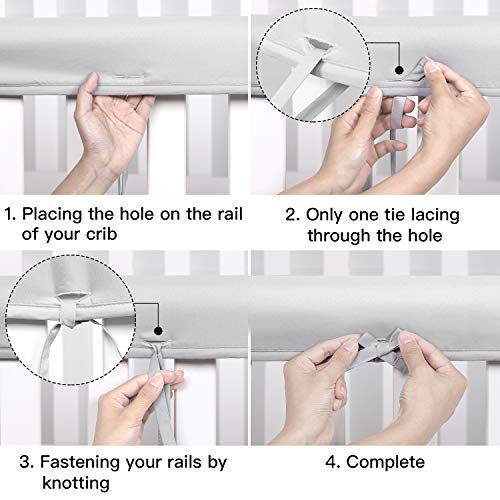 1. Placing the hole on the rail of your crib

2. Only one tie lacing through the hole

3. Fastening your rails by knotting

4. Complete