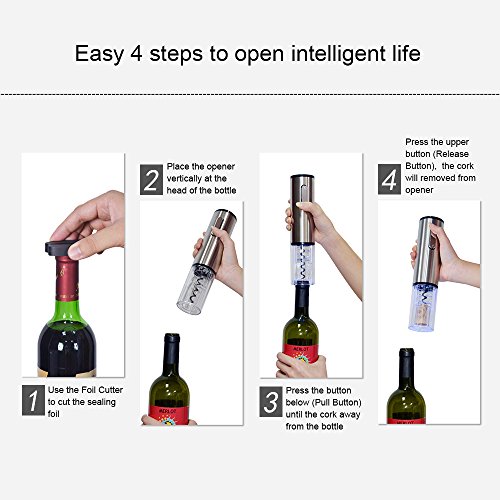 Easy 4 steps to open intelligent life

1 Use the Foil Cutter to cut the sealing foil

2 Place the opener vertically at the head of the bottle

MERLOT

3 Press the button below (Pull Button) until the cork away from the bottle

MERLOT

4 Press the upper button (Release Button), the cork will removed from opener

MERLOT