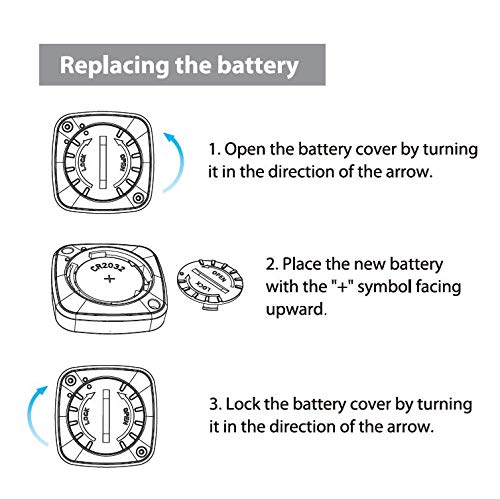 Replacing the battery

LOCK OPEN

1. Open the battery cover by turning it in the direction of the arrow.

CR2032
+

OPEN LOCK

2. Place the new battery with the "+" symbol facing upward.

LOCK OPEN

3. Lock the battery cover by turning it in the direction of the arrow.