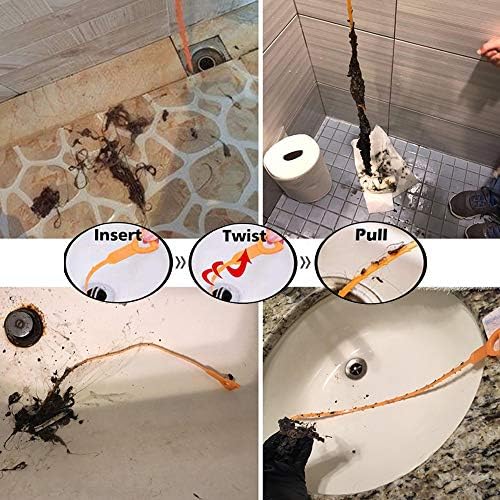 Insert

Twist

Pull