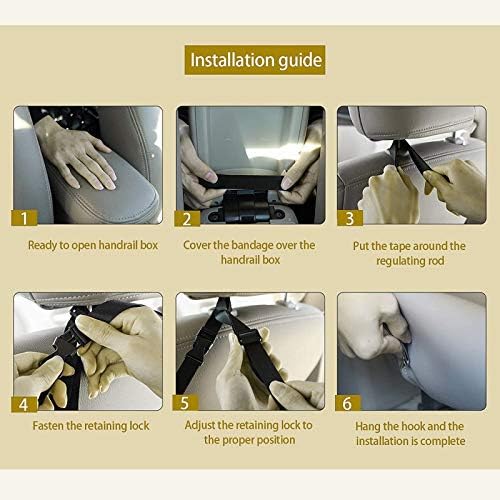 Installation guide

1
Ready to open handrail box

2
Cover the bandage over the handrail box

3
Put the tape around the regulating rod

4
Fasten the retaining lock

5
Adjust the retaining lock to the proper position

6
Hang the hook and the installation is complete