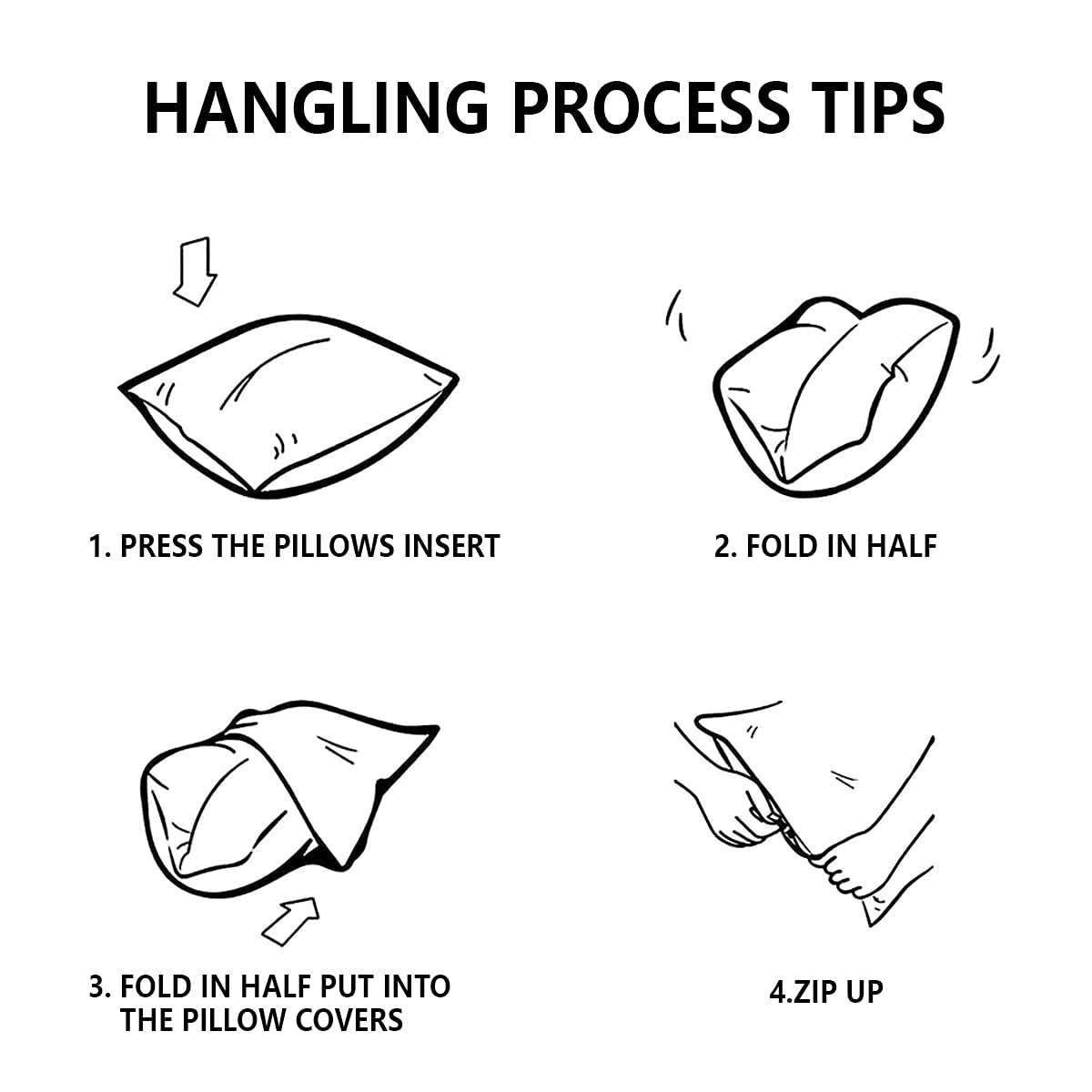 HANGLING PROCESS TIPS

1. PRESS THE PILLOWS INSERT

2. FOLD IN HALF

3. FOLD IN HALF PUT INTO THE PILLOW COVERS

4.ZIP UP