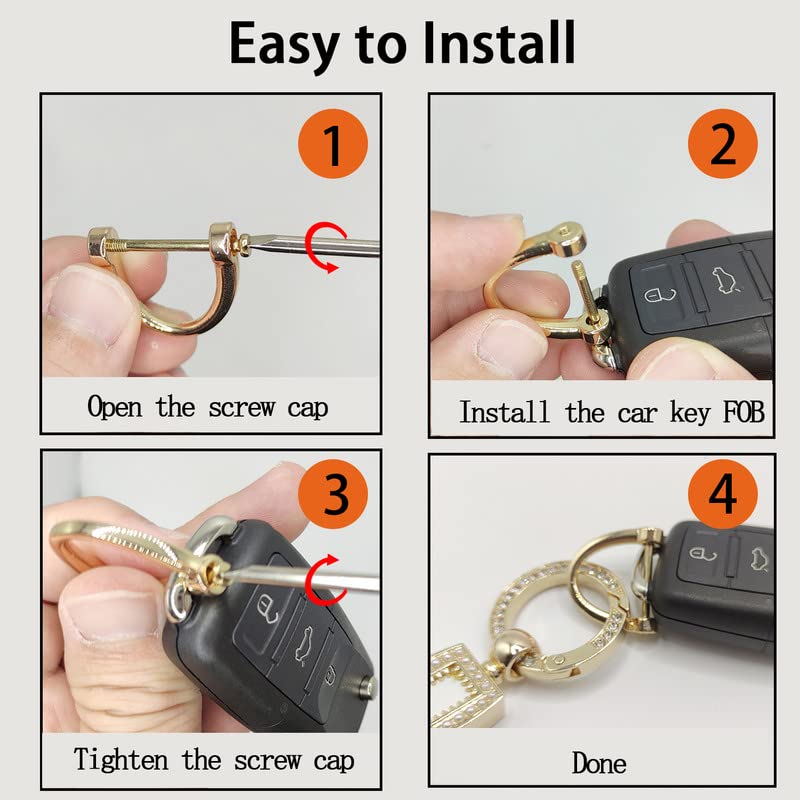 Easy to Install

1

Open the screw cap

2

Install the car key FOB

3

Tighten the screw cap

4

Done