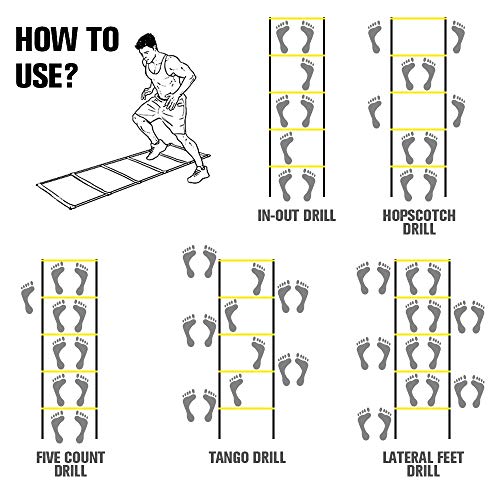 HOW TO USE?

IN-OUT DRILL

HOPSCOTCH DRILL

FIVE COUNT DRILL

TANGO DRILL

LATERAL FEET DRILL