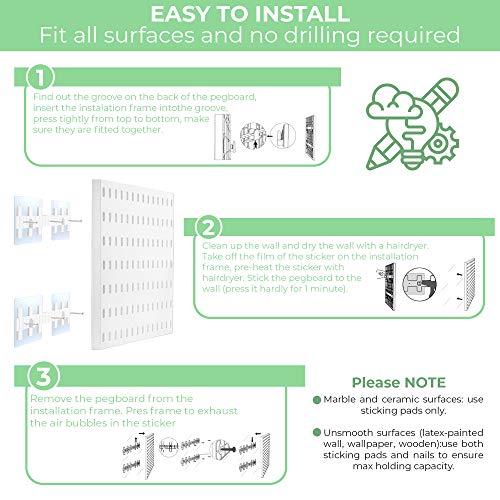 EASY TO INSTALL
Fit all surfaces and no drilling required

1
Find out the groove on the back of the pegboard, insert the instalation frame intothe groove, press tightly from top to bottom, make sure they are fitted together.

2
Clean up the wall and dry the wall with a hairdryer. Take off the film of the sticker on the installation frame, pre-heat the sticker with hairdryer. Stick the pegboard to the wall (press it hardly for 1 minute).

3
Remove the pegboard from the installation frame. Pres frame to exhaust the air bubbles in the sticker

Please NOTE
Marble and ceramic surfaces: use sticking pads only.

Unsmooth surfaces (latex-painted wall, wallpaper, wooden):use both sticking pads and nails to ensure max holding capacity.