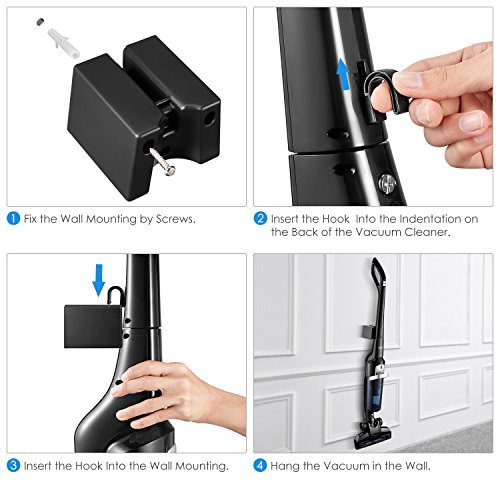 1 Fix the Wall Mounting by Screws.

2 Insert the Hook Into the Indentation on the Back of the Vacuum Cleaner.

3 Insert the Hook Into the Wall Mounting.

4 Hang the Vacuum in the Wall.