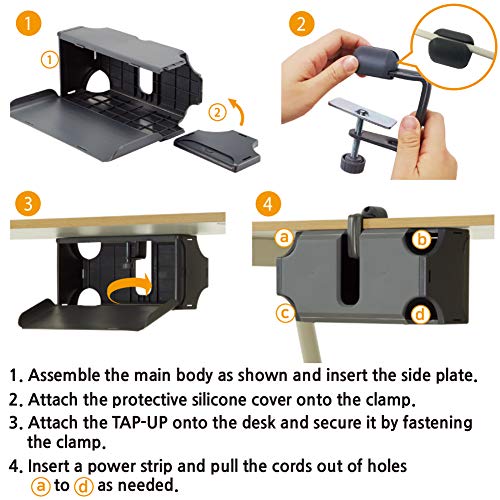 1
①
②
2
3
4
a
b
c
d

1. Assemble the main body as shown and insert the side plate.
2. Attach the protective silicone cover onto the clamp.
3. Attach the TAP-UP onto the desk and secure it by fastening the clamp.
4. Insert a power strip and pull the cords out of holes a to d as needed.