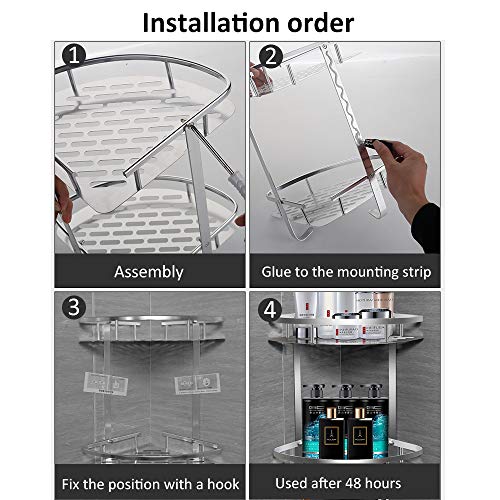 Installation order

1

Assembly

2

Glue to the mounting strip

3

Fix the position with a hook

4

Used after 48 hours