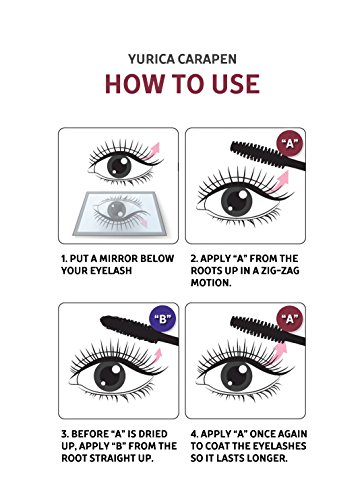 YURICA CARAPEN

HOW TO USE

"A"

1. PUT A MIRROR BELOW YOUR EYELASH

2. APPLY "A" FROM THE ROOTS UP IN A ZIG-ZAG MOTION.

"B"

"A"

3. BEFORE "A" IS DRIED UP, APPLY "B" FROM THE ROOT STRAIGHT UP.

4. APPLY "A" ONCE AGAIN TO COAT THE EYELASHES SO IT LASTS LONGER.