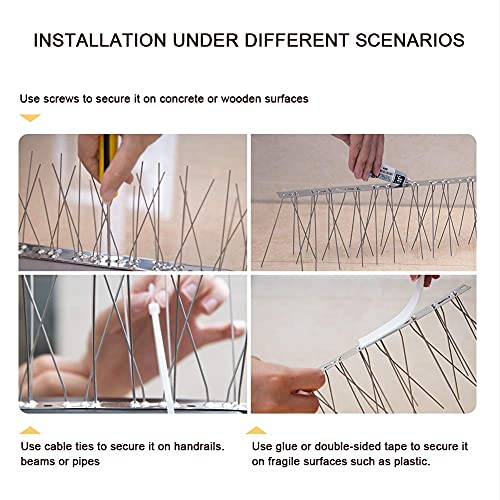 INSTALLATION UNDER DIFFERENT SCENARIOS

Use screws to secure it on concrete or wooden surfaces

Use cable ties to secure it on handrails. beams or pipes

Use glue or double-sided tape to secure it on fragile surfaces such as plastic.