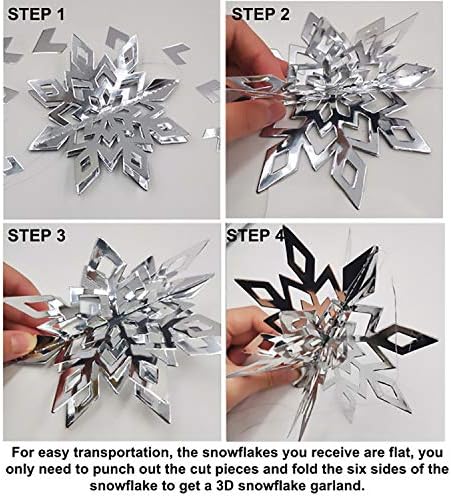 STEP 1

STEP 2

STEP 3

STEP 4

For easy transportation, the snowflakes you receive are flat, you only need to punch out the cut pieces and fold the six sides of the snowflake to get a 3D snowflake garland.