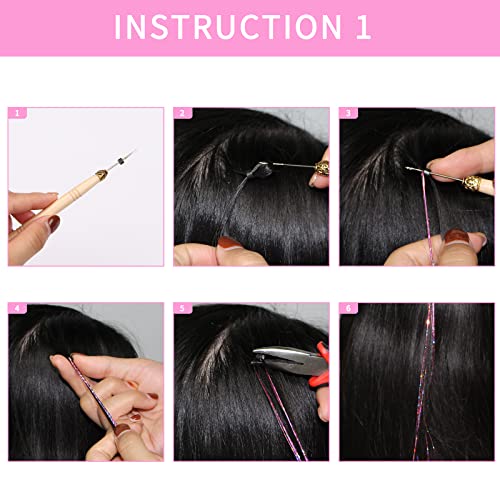 INSTRUCTION 1

1

2

3

4

5

6