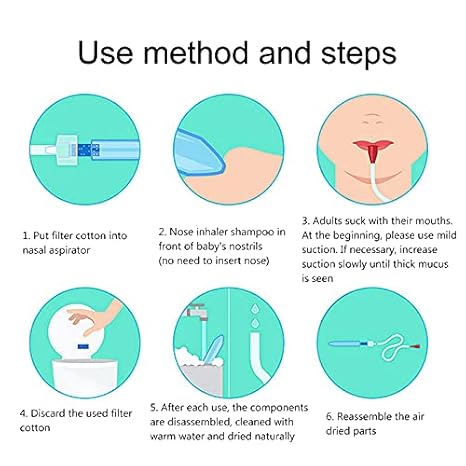 Use method and steps

1. Put filter cotton into nasal aspirator

2. Nose inhaler shampoo in front of baby's nostrils (no need to insert nose)

3. Adults suck with their mouths. At the beginning, please use mild suction. If necessary, increase suction slowly until thick mucus is seen

4. Discard the used filter cotton

5. After each use, the components are disassembled, cleaned with warm water and dried naturally

6. Reassemble the air dried parts