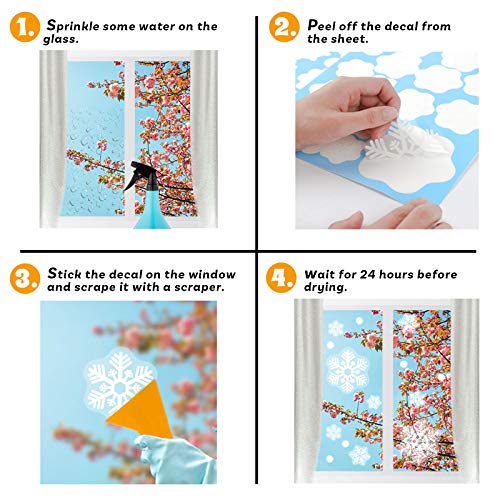 1. Sprinkle some water on the glass.

2. Peel off the decal from the sheet.

3. Stick the decal on the window and scrape it with a scraper.

4. Wait for 24 hours before drying.