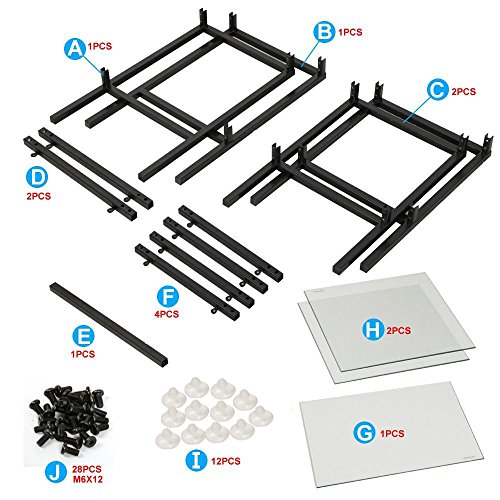 A 1PCS

B 1PCS

C 2PCS

D 2PCS

F 4PCS

E 1PCS

H 2PCS

G 1PCS

J 28PCS M6X12

I 12PCS