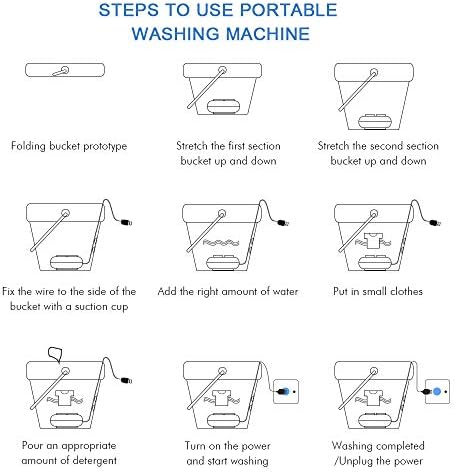 STEPS TO USE PORTABLE WASHING MACHINE

Folding bucket prototype

Stretch the first section bucket up and down

Stretch the second section bucket up and down

Fix the wire to the side of the bucket with a suction cup

Add the right amount of water

Put in small clothes

Pour an appropriate amount of detergent

Turn on the power and start washing

Washing completed /Unplug the power