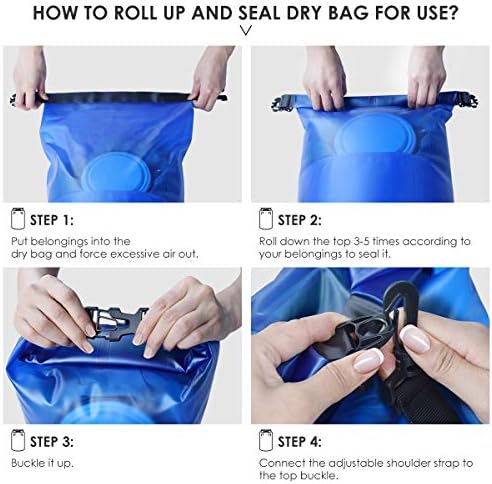 HOW TO ROLL UP AND SEAL DRY BAG FOR USE?

STEP 1:

Put belongings into the dry bag and force excessive air out.

STEP 2:

Roll down the top 3-5 times according to your belongings to seal it.

STEP 3:

Buckle it up.

STEP 4:

Connect the adjustable shoulder strap to the top buckle.