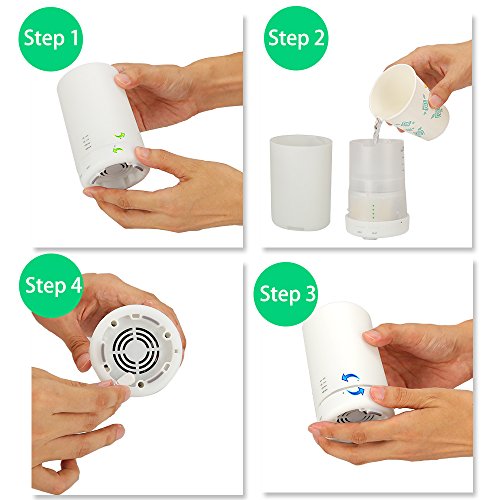 Step 1

Step 2

Step 4

Step 3