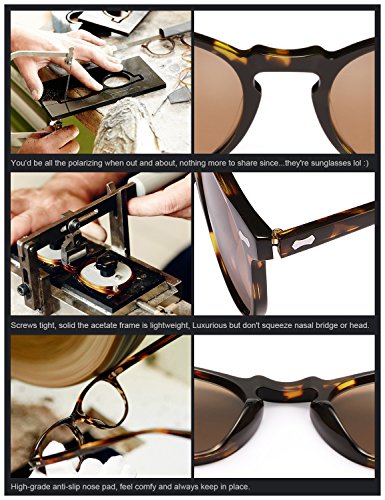 You'd be all the polarizing when out and about, nothing more to share since...they're sunglasses lol :)

Screws tight, solid the acetate frame is lightweight, Luxurious but don't squeeze nasal bridge or head.

High-grade anti-slip nose pad, feel comfy and always keep in place.