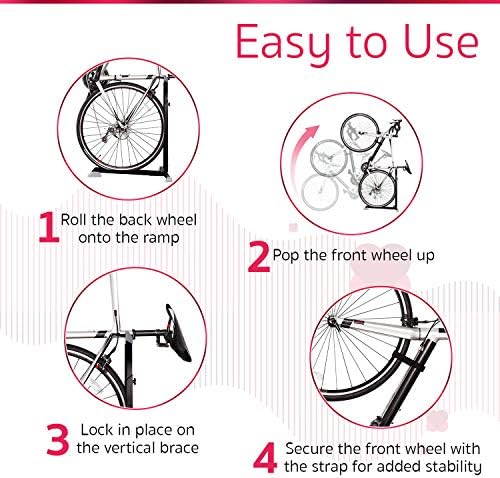 Easy to Use

1 Roll the back wheel onto the ramp

2 Pop the front wheel up

3 Lock in place on the vertical brace

4 Secure the front wheel with the strap for added stability