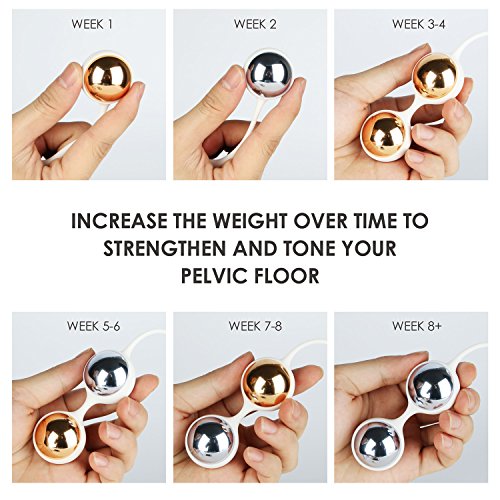 WEEK 1

WEEK 2

WEEK 3-4

INCREASE THE WEIGHT OVER TIME TO STRENGTHEN AND TONE YOUR PELVIC FLOOR

WEEK 5-6

WEEK 7-8

WEEK 8+