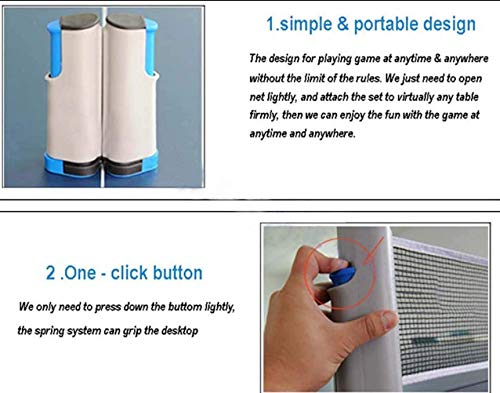 1.simple & portable design

The design for playing game at anytime & anywhere without the limit of the rules. We just need to open net lightly, and attach the set to virtually any table firmly, then we can enjoy the fun with the game at anytime and anywhere.

2 .One - click button

We only need to press down the buttom lightly, the spring system can grip the desktop