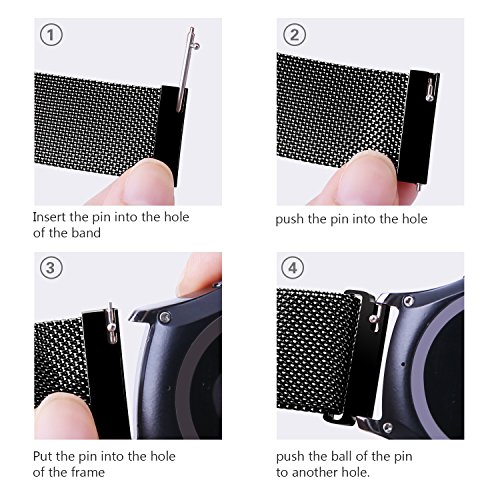 1

Insert the pin into the hole of the band

2

push the pin into the hole

3

Put the pin into the hole of the frame

4

push the ball of the pin to another hole.