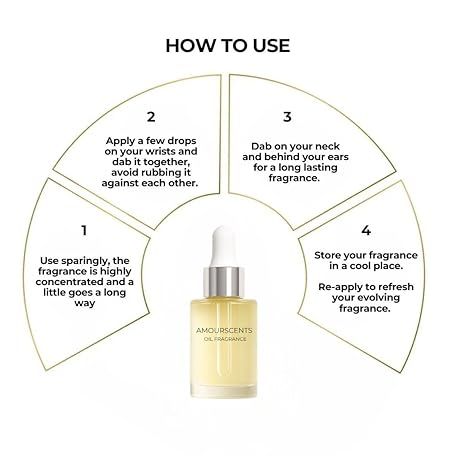 HOW TO USE

1

Use sparingly, the fragrance is highly concentrated and a little goes a long way

2

Apply a few drops on your wrists and dab it together, avoid rubbing it against each other.

3

Dab on your neck and behind your ears for a long lasting fragrance.

4

Store your fragrance in a cool place.

Re-apply to refresh your evolving fragrance.

AMOURSCENTS
OIL FRAGRANCE