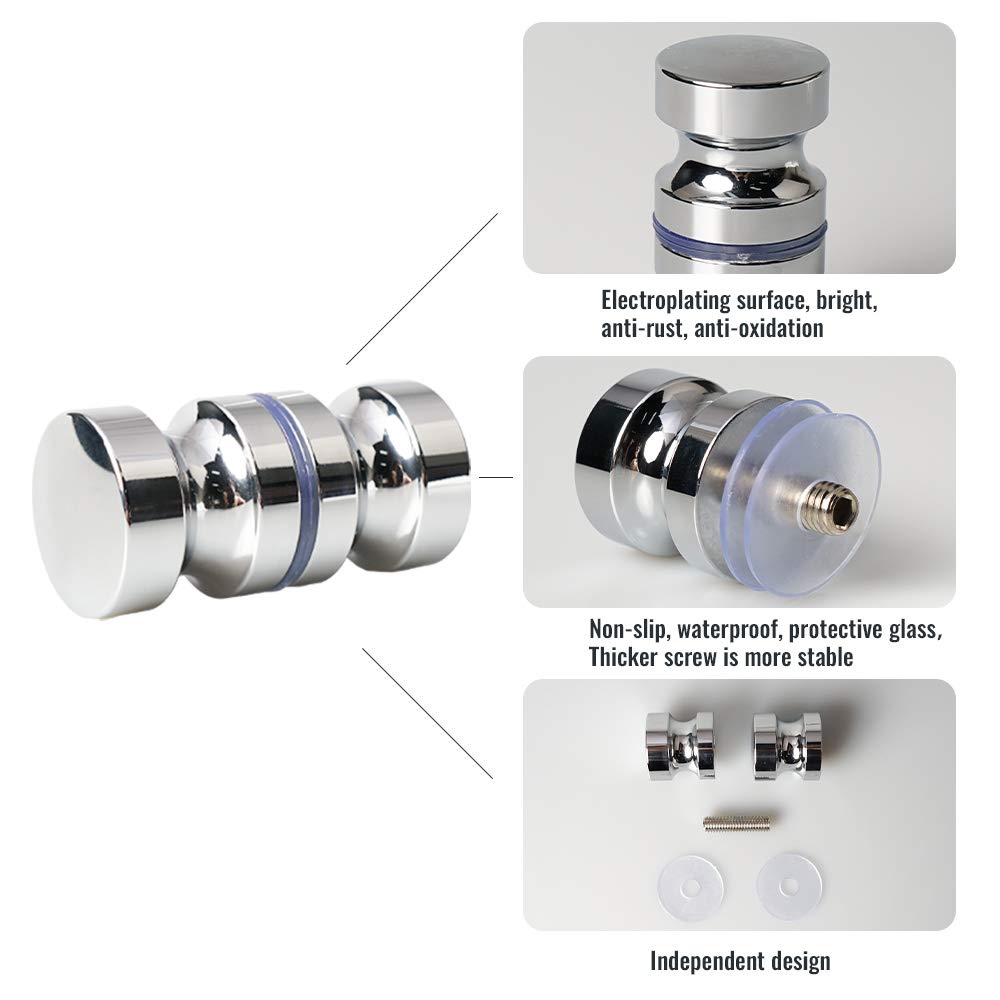 Electroplating surface, bright, anti-rust, anti-oxidation

Non-slip, waterproof, protective glass, Thicker screw is more stable

Independent design