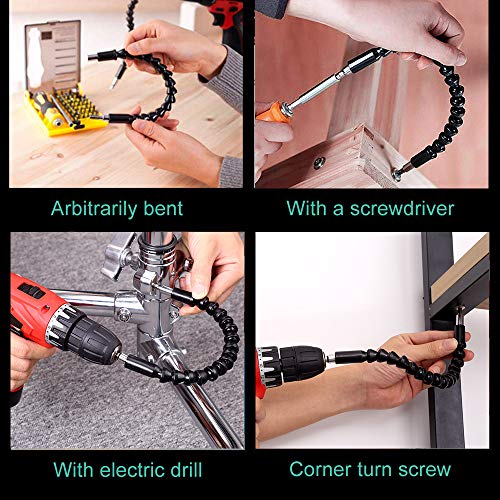 Arbitrarily bent

With a screwdriver

With electric drill

Corner turn screw