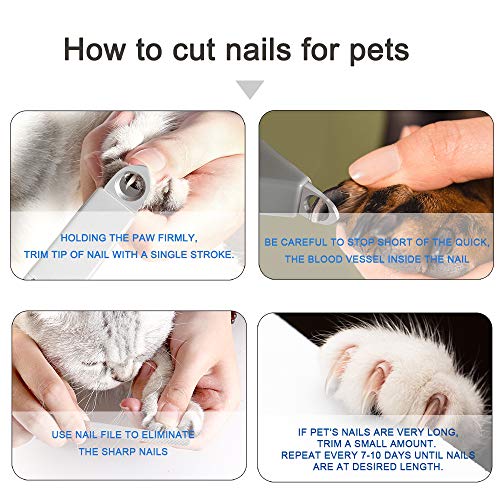 How to cut nails for pets

HOLDING THE PAW FIRMLY,
TRIM TIP OF NAIL WITH A SINGLE STROKE.

BE CAREFUL TO STOP SHORT OF THE QUICK,
THE BLOOD VESSEL INSIDE THE NAIL

USE NAIL FILE TO ELIMINATE
THE SHARP NAILS

IF PET'S NAILS ARE VERY LONG,
TRIM A SMALL AMOUNT.
REPEAT EVERY 7-10 DAYS UNTIL NAILS
ARE AT DESIRED LENGTH.