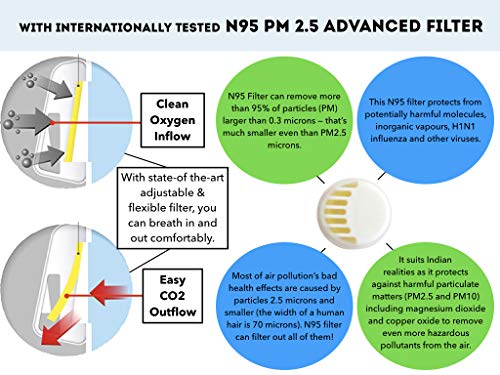 WITH INTERNATIONALLY TESTED N95 PM 2.5 ADVANCED FILTER

Clean Oxygen Inflow

With state-of the-art adjustable & flexible filter, you can breath in and out comfortably.

Easy CO2 Outflow

N95 Filter can remove more than 95% of particles (PM) larger than 0.3 microns – that's much smaller even than PM2.5 microns.

This N95 filter protects from potentially harmful molecules, inorganic vapours, H1N1 influenza and other viruses.

Most of air pollution's bad health effects are caused by particles 2.5 microns and smaller (the width of a human hair is 70 microns). N95 filter can filter out all of them!

It suits Indian realities as it protects against harmful particulate matters (PM2.5 and PM10) including magnesium dioxide and copper oxide to remove even more hazardous pollutants from the air.