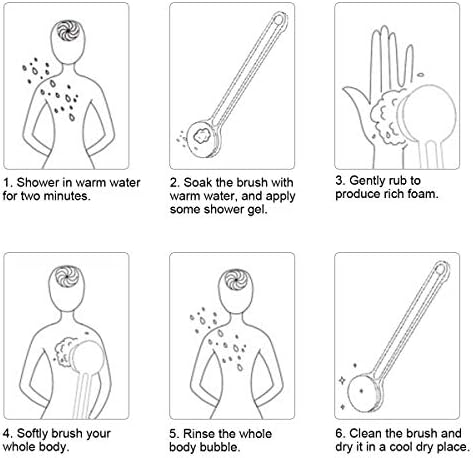 1. Shower in warm water for two minutes.

2. Soak the brush with warm water, and apply some shower gel.

3. Gently rub to produce rich foam.

4. Softly brush your whole body.

5. Rinse the whole body bubble.

6. Clean the brush and dry it in a cool dry place.