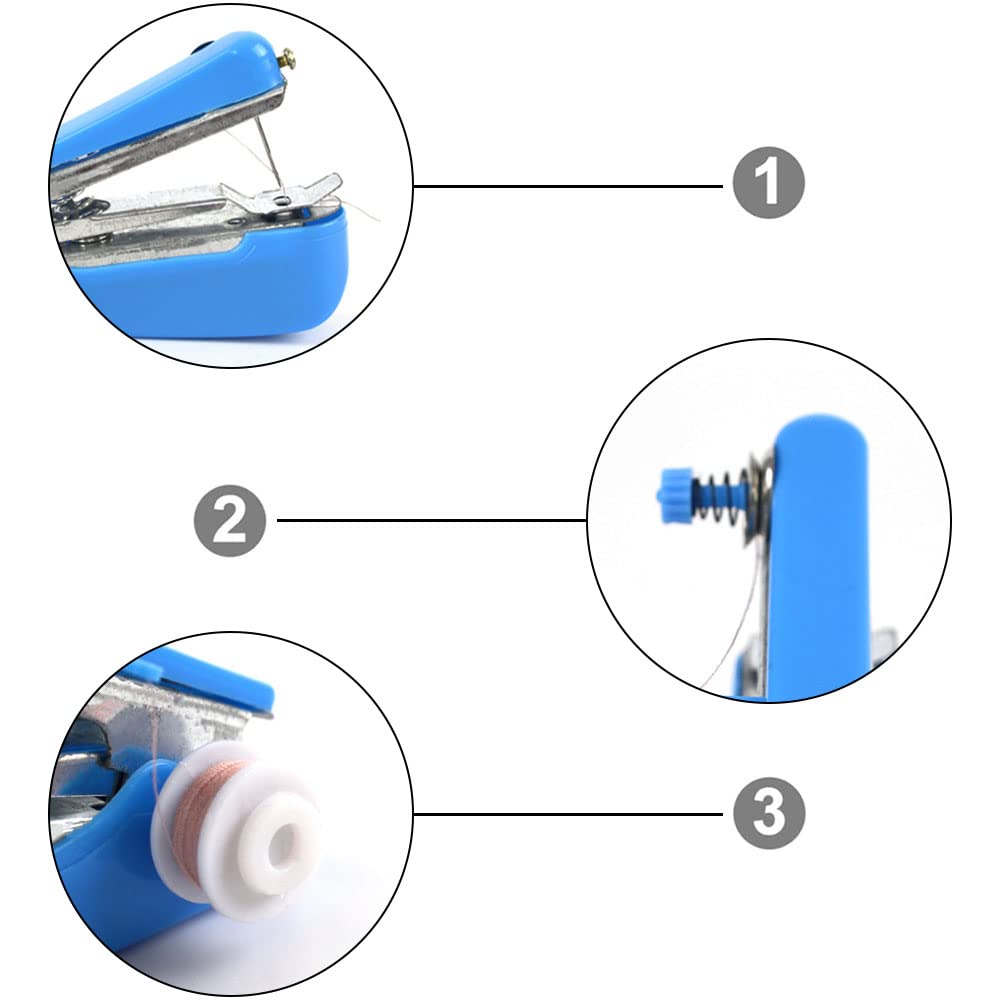 1

2

3