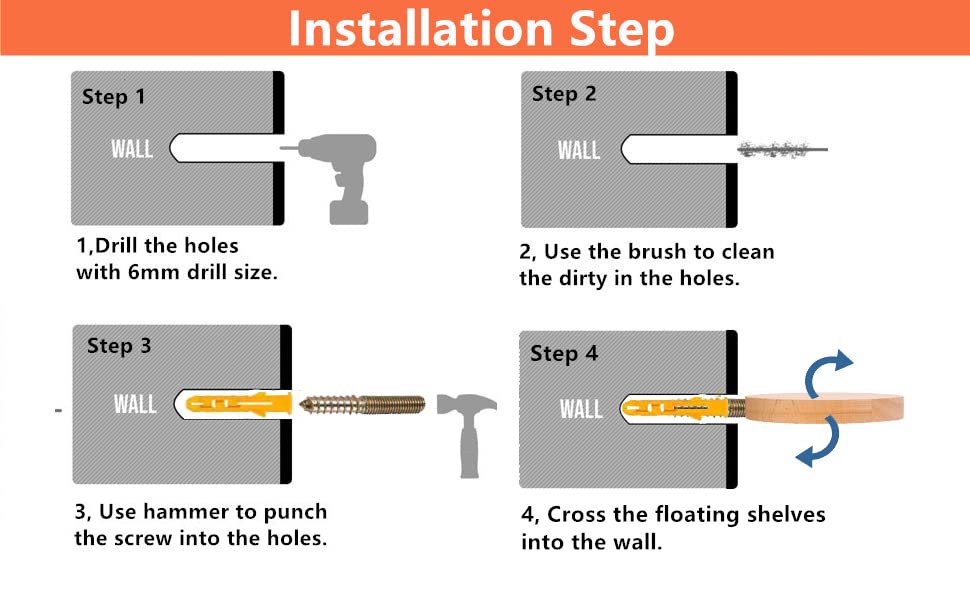 Installation Step

Step 1

WALL

1,Drill the holes with 6mm drill size.

Step 2

WALL

2, Use the brush to clean the dirty in the holes.

Step 3

WALL

3, Use hammer to punch the screw into the holes.

Step 4

WALL

4, Cross the floating shelves into the wall.