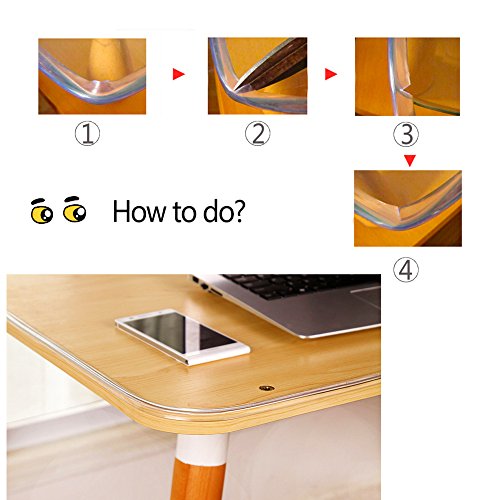 ①

②

③

How to do?

④