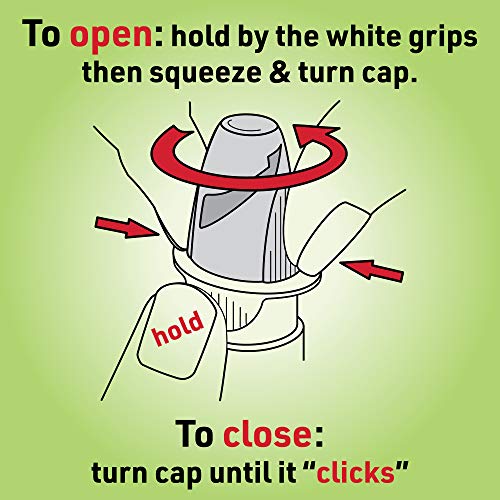 To open: hold by the white grips then squeeze & turn cap.

hold

To close:
turn cap until it “clicks”