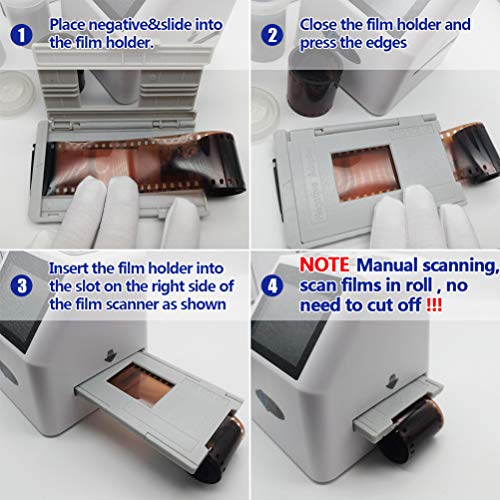 1 Place negative&slide into the film holder.

2 Close the film holder and press the edges

3 Insert the film holder into the slot on the right side of the film scanner as shown

4 NOTE Manual scanning, scan films in roll , no need to cut off !!!