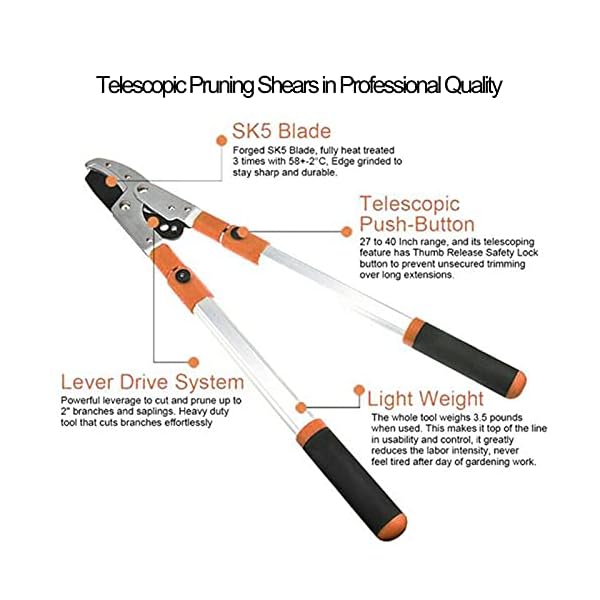 Telescopic Pruning Shears in Professional Quality

SK5 Blade
Forged SK5 Blade, fully heat treated 3 times with 58+-2°C, Edge grinded to stay sharp and durable.

Telescopic Push-Button
27 to 40 Inch range, and its telescoping feature has Thumb Release Safety Lock button to prevent unsecured trimming over long extensions.

Lever Drive System
Powerful leverage to cut and prune up to 2" branches and saplings. Heavy duty tool that cuts branches effortlessly

Light Weight
The whole tool weighs 3.5 pounds when used. This makes it top of the line in usability and control, it greatly reduces the labor intensity, never feel tired after day of gardening work.