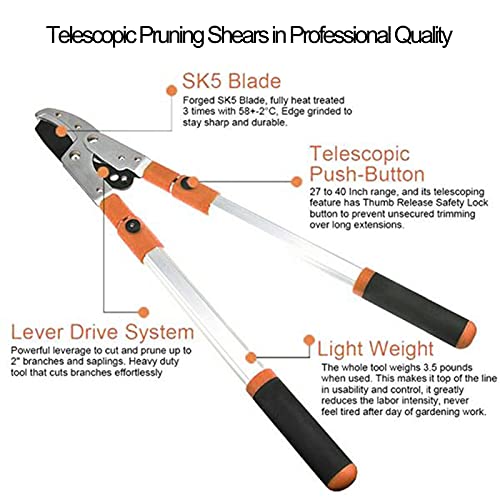 Telescopic Pruning Shears in Professional Quality

SK5 Blade
Forged SK5 Blade, fully heat treated 3 times with 58+-2°C, Edge grinded to stay sharp and durable.

Telescopic Push-Button
27 to 40 Inch range, and its telescoping feature has Thumb Release Safety Lock button to prevent unsecured trimming over long extensions.

Lever Drive System
Powerful leverage to cut and prune up to 2" branches and saplings. Heavy duty tool that cuts branches effortlessly

Light Weight
The whole tool weighs 3.5 pounds when used. This makes it top of the line in usability and control, it greatly reduces the labor intensity, never feel tired after day of gardening work.