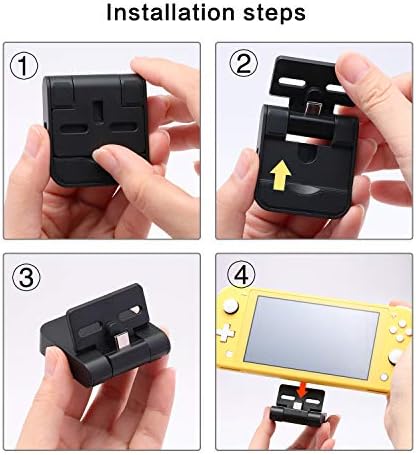 Installation steps

①

②

③

④