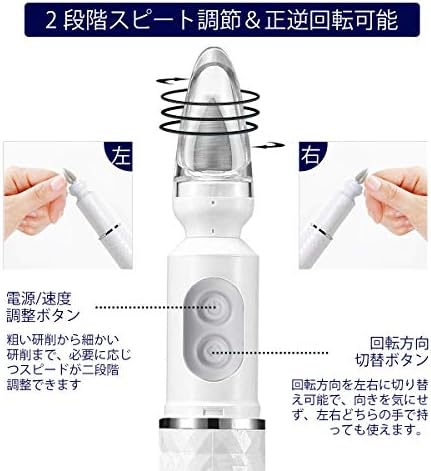 2 段階スピート調節＆正逆回転可能

左

右

電源/速度
調整ボタン

粗い研削から細かい研削まで、必要に応じつスピードが二段階調整できます

回転方向
切替ボタン

回転方向を左右に切り替え可能で、向きを気にせず、左右どちらの手で持っても使えます。