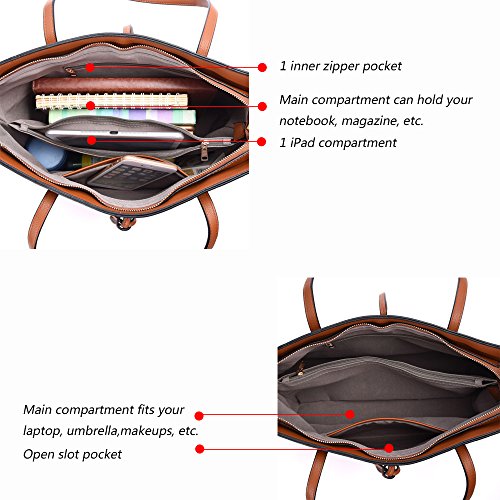 1 inner zipper pocket

Main compartment can hold your notebook, magazine, etc.

1 iPad compartment

Main compartment fits your laptop, umbrella,makeups, etc.

Open slot pocket