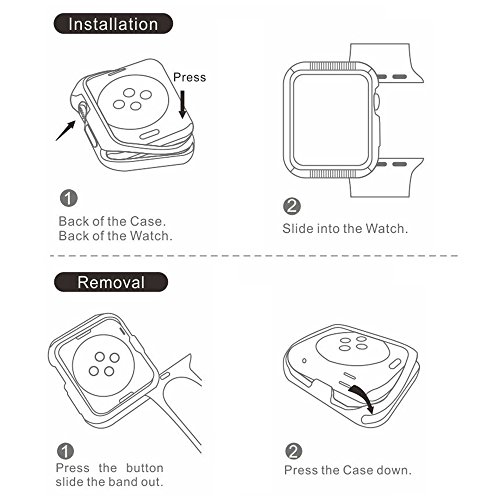 Installation

Press

1
Back of the Case.
Back of the Watch.

2
Slide into the Watch.

Removal

1
Press the button slide the band out.

2
Press the Case down.