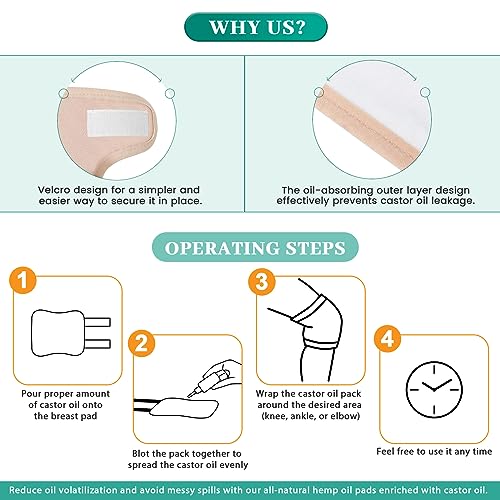 WHY US?

Velcro design for a simpler and easier way to secure it in place.

The oil-absorbing outer layer design effectively prevents castor oil leakage.

OPERATING STEPS

1

Pour proper amount of castor oil onto the breast pad

2

Blot the pack together to spread the castor oil evenly

3

Wrap the castor oil pack around the desired area (knee, ankle, or elbow)

4

Feel free to use it any time

Reduce oil volatilization and avoid messy spills with our all-natural hemp oil pads enriched with castor oil.